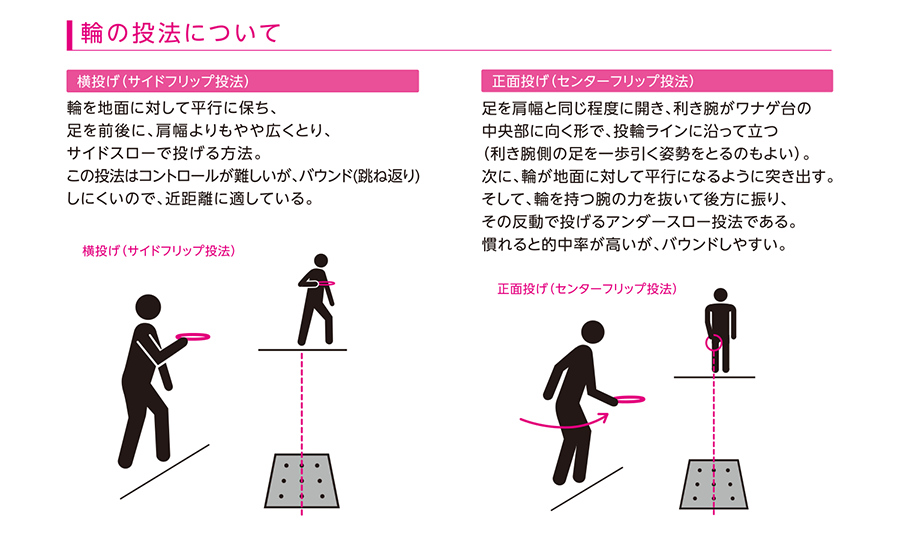 輪の投法について

横投げ（サイドフリップ投法）

輪を地面に対して平行に保ち、足を前後に、肩幅よりもやや広くとり、サイドスローで投げる方法。この投法はコントロールが難しいが、バウンド(跳ね返り)しにくいので、近距離に適している。

横投げ（サイドフリップ投法）

正面投げ（センターフリップ投法）

足を肩幅と同じ程度に開き、利き腕がワナゲ台の中央部に向く形で、投輪ラインに沿って立つ（利き腕側の足を一歩引く姿勢をとるのもよい）。次に、輪が地面に対して平行になるように突き出す。そして、輪を持つ腕の力を抜いて後方に振り、その反動で投げるアンダースロー投法である。慣れると的中率が高いが、バウンドしやすい。

正面投げ（センターフリップ投法）